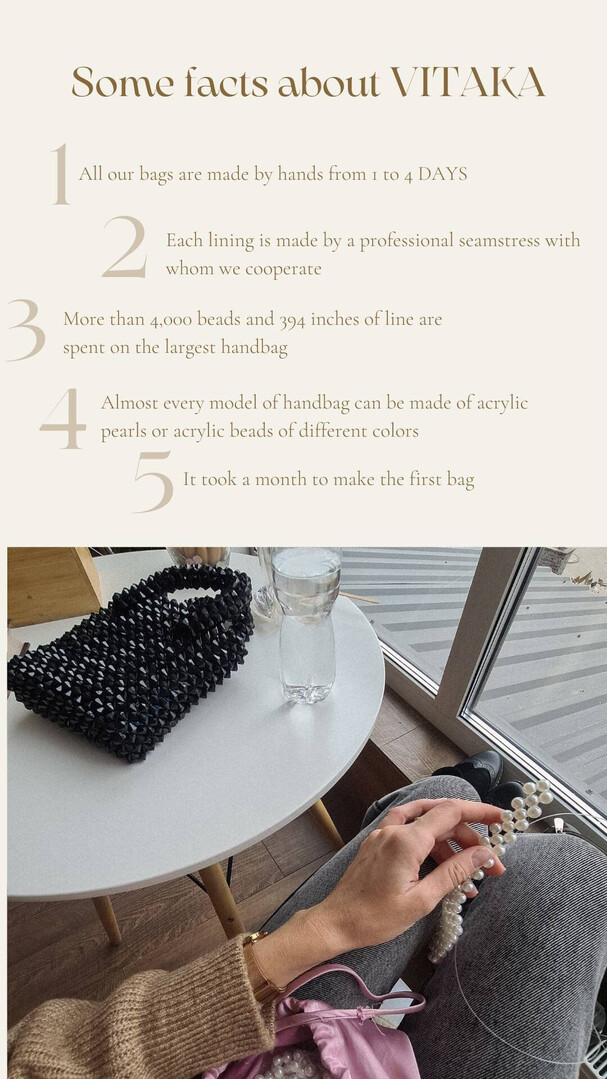 Some facts about VITAKA

1 All our bags are made by hands from 1 to 4 DAYS

2 Each lining is made by a professional seamstress with whom we cooperate

3 More than 4,000 beads and 394 inches of line are spent on the largest handbag

4 Almost every model of handbag can be made of acrylic pearls or acrylic beads of different colors

5 It took a month to make the first bag