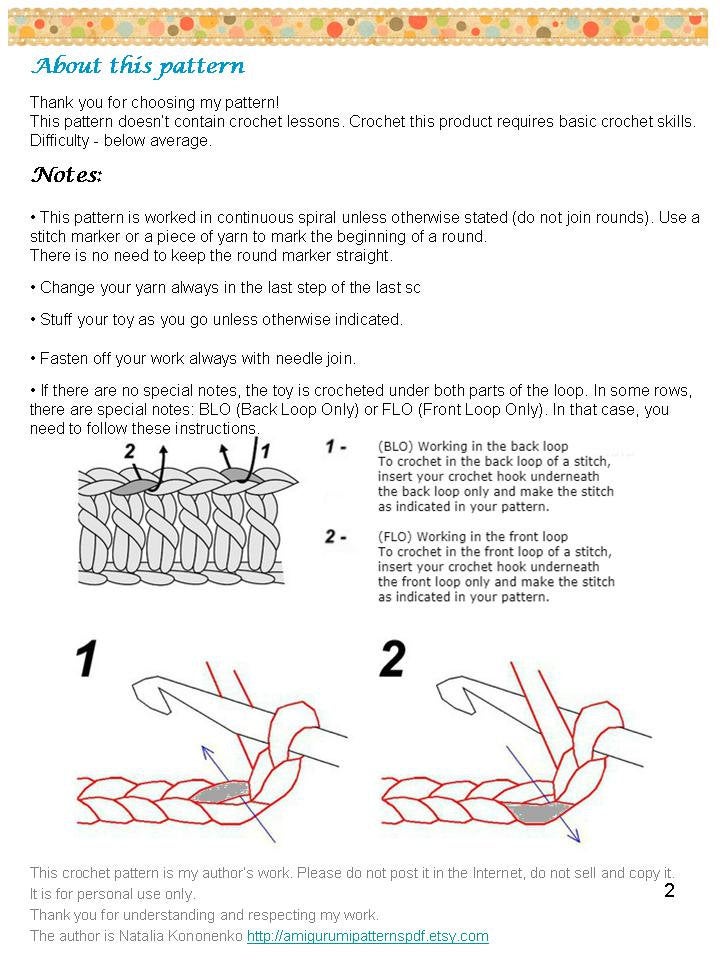 About this pattern

Thank you for choosing my pattern!
This pattern doesn't contain crochet lessons. Crochet this product requires basic crochet skills.
Difficulty - below average.

Notes:

• This pattern is worked in continuous spiral unless otherwise stated (do not join rounds). Use a stitch marker or a piece of yarn to mark the beginning of a round.
There is no need to keep the round marker straight.

• Change your yarn always in the last step of the last sc

• Stuff your toy as you go unless otherwise indicated.

• Fasten off your work always with needle join.

• If there are no special notes, the toy is crocheted under both parts of the loop. In some rows, there are special notes: BLO (Back Loop Only) or FLO (Front Loop Only). In that case, you need to follow these instructions.

2 1

1 - (BLO) Working in the back loop
To crochet in the back loop of a stitch, insert your crochet hook underneath the back loop only and make the stitch as indicated in your pattern.

2 - (FLO) Working in the front loop
To crochet in the front loop of a stitch, insert your crochet hook underneath the front loop only and make the stitch as indicated in your pattern.

1

2

This crochet pattern is my author's work. Please do not post it in the Internet, do not sell and copy it.
It is for personal use only.
Thank you for understanding and respecting my work.
The author is Natalia Kononenko http://amigurumipatternspdf.etsy.com

2